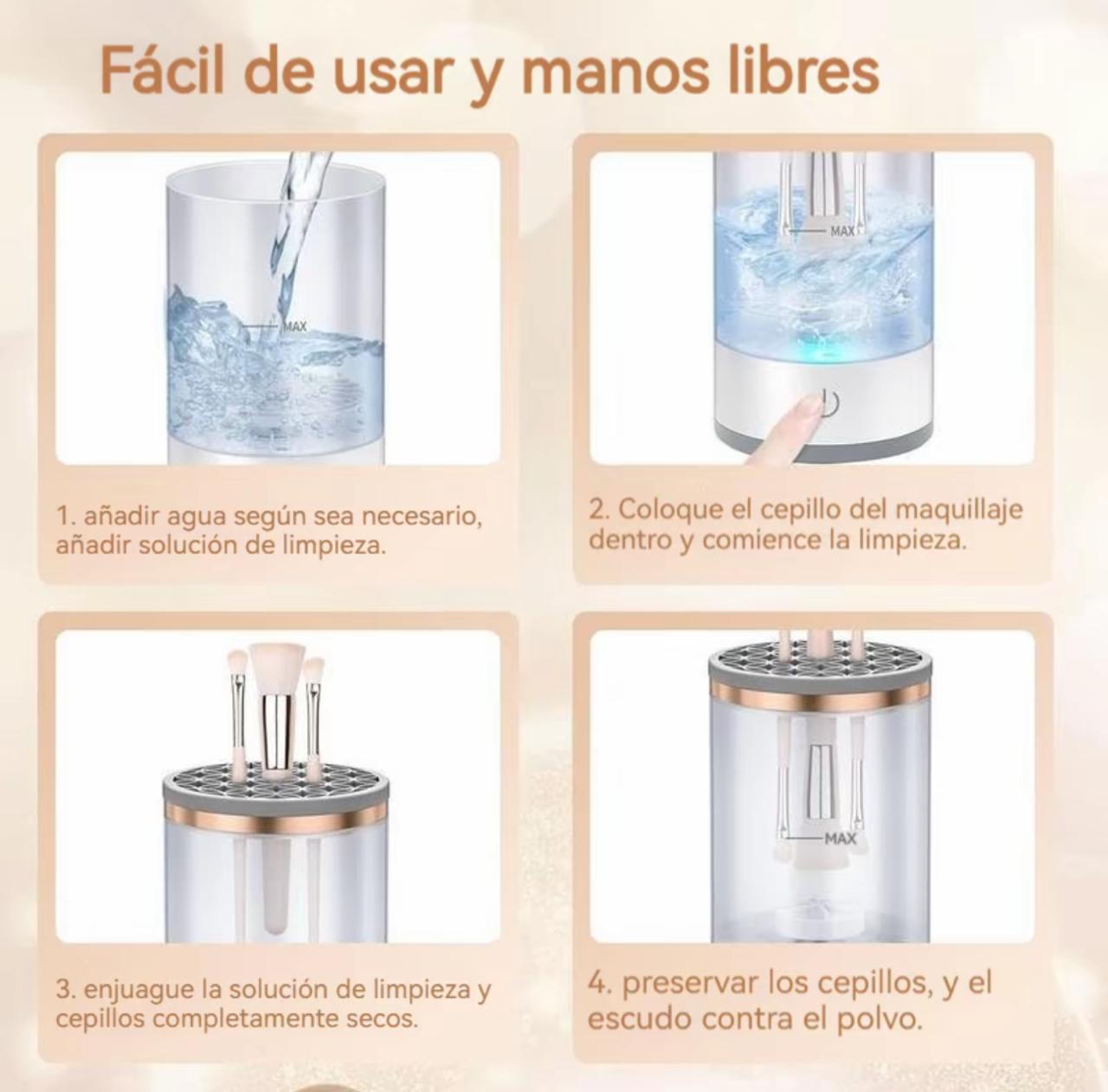 Fácil de usar y manos libres

MAX

1. añadir agua según sea necesario, añadir solución de limpieza.

MAX

2. Coloque el cepillo del maquillaje dentro y comience la limpieza.

3. enjuague la solución de limpieza y cepillos completamente secos.

MAX

4. preservar los cepillos, y el escudo contra el polvo.